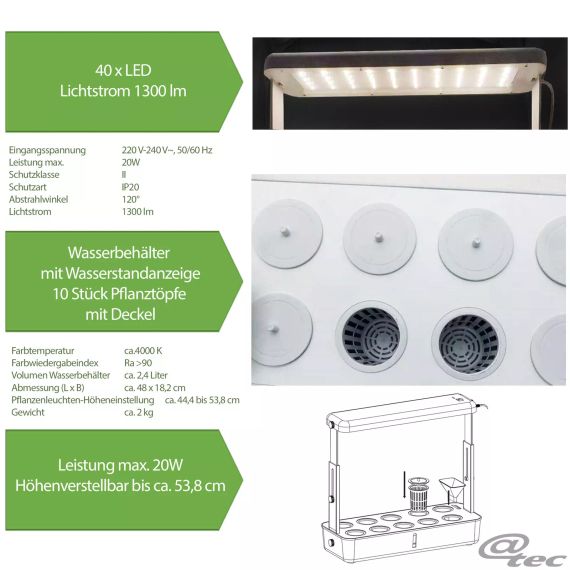 40 x LED
Lichtstrom 1300 lm

| | |
|---|---|
| Eingangsspannung | 220 V-240 V~, 50/60 Hz |
| Leistung max. | 20W |
| Schutzklasse | II |
| Schutzart | IP20 |
| Abstrahlwinkel | 120° |
| Lichtstrom | 1300 lm |

Wasserbehälter
mit Wasserstandanzeige
10 Stück Pflanztöpfe
mit Deckel

| | |
|---|---|
| Farbtemperatur | ca.4000 K |
| Farbwiedergabeindex | Ra >90 |
| Volumen Wasserbehälter | ca. 2,4 Liter |
| Abmessung (L x B) | ca. 48 x 18,2 cm |
| Pflanzenleuchten-Höheneinstellung | ca. 44,4 bis 53,8 cm |
| Gewicht | ca. 2 kg |

Leistung max. 20W
Höhenverstellbar bis ca. 53,8 cm

@tec