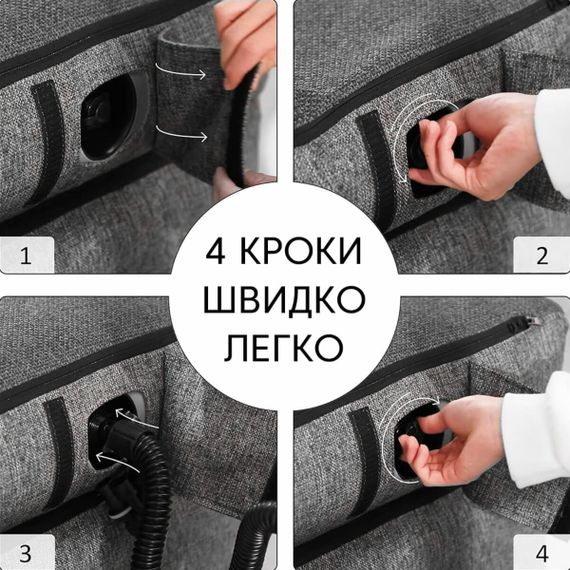 1

2

4 КРОКИ
ШВИДКО
ЛЕГКО

3

4