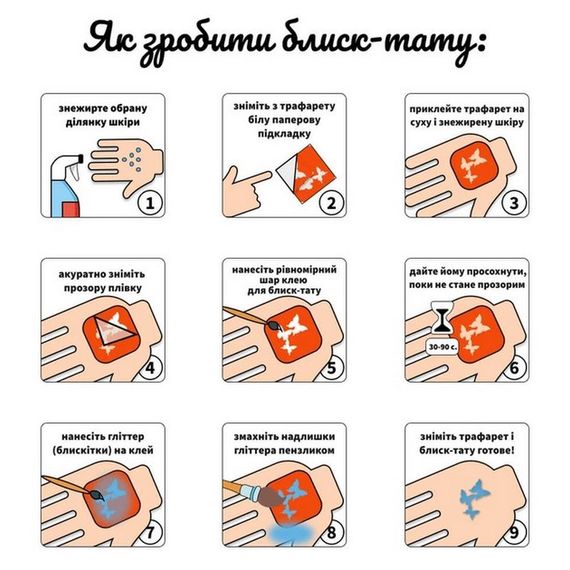 Як зробити блиск-тату:

знежирте обрану ділянку шкіри

1

зніміть з трафарету білу паперову підкладку

2

приклейте трафарет на суху і знежирену шкіру

3

акуратно зніміть прозору плівку

4

нанесіть рівномірний шар клею для блиск-тату

5

дайте йому просохнути, поки не стане прозорим

30-90 с.

6

нанесіть гліттер (блискітки) на клей

7

змахніть надлишки гліттера пензликом

8

зніміть трафарет і блиск-тату готове!

9