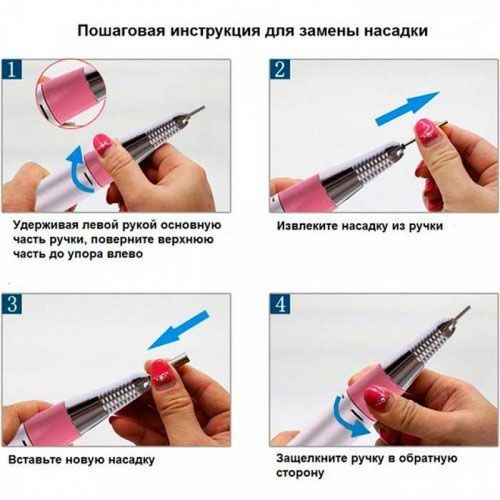 Пошаговая инструкция для замены насадки

1

Удерживая левой рукой основную часть ручки, поверните верхнюю часть до упора влево

2

Извлеките насадку из ручки

3

Вставьте новую насадку

4

Защелкните ручку в обратную сторону