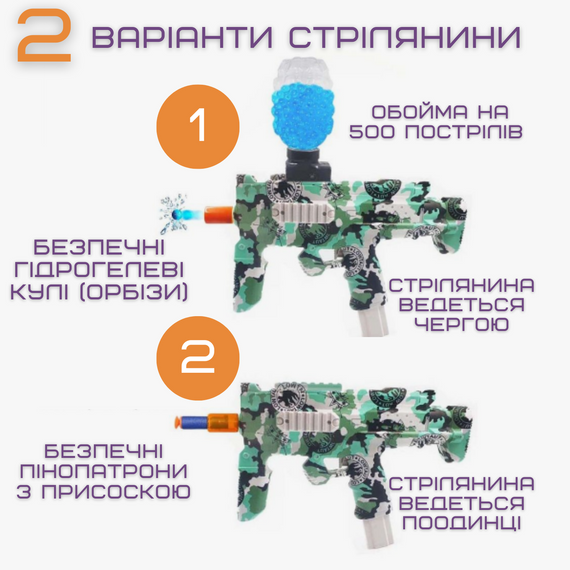 2 ВАРІАНТИ СТРІЛЯНИНИ

1

ОБОЙМА НА 500 ПОСТРІЛІВ

БЕЗПЕЧНІ ГІДРОГЕЛЕВІ КУЛІ (ОРБІЗИ)

СТРІЛЯНИНА ВЕДЕТЬСЯ ЧЕРГОЮ

2

БЕЗПЕЧНІ ПІНОПАТРОНИ З ПРИСОСКОЮ

СТРІЛЯНИНА ВЕДЕТЬСЯ ПООДИНЦІ