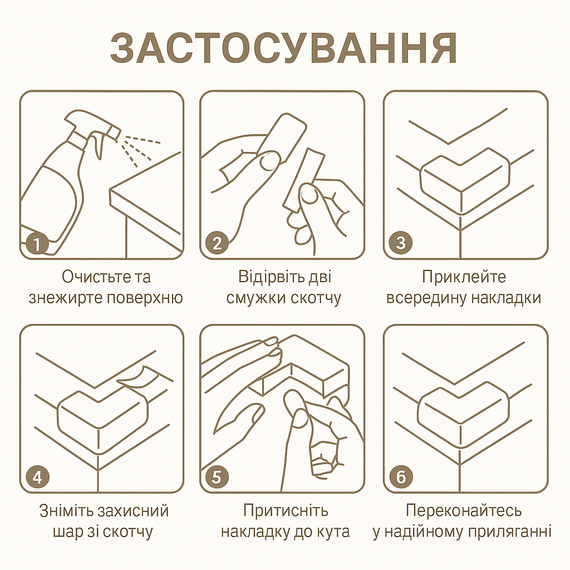 ЗАСТОСУВАННЯ

1

Очистьте та знежирте поверхню

2

Відірвіть дві смужки скотчу

3

Приклейте всередину накладки

4

Зніміть захисний шар зі скотчу

5

Притисніть накладку до кута

6

Переконайтесь у надійному приляганні