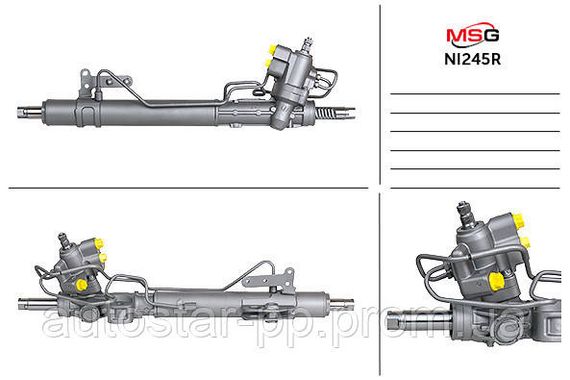 MSG
NI245R

autostar-pp.prom.ua