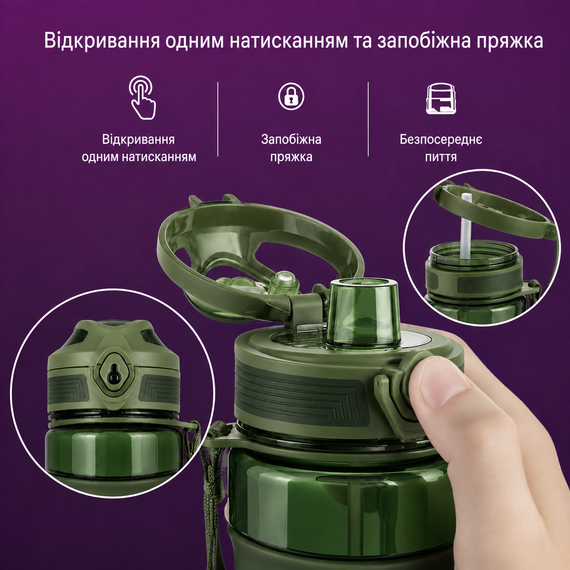 Відкривання одним натисканням та запобіжна пряжка

Відкривання одним натисканням

Запобіжна пряжка

Безпосереднє пиття