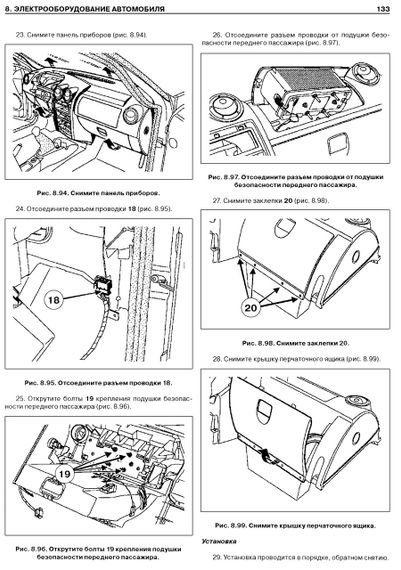 8. ЭЛЕКТРООБОРУДОВАНИЕ АВТОМОБИЛЯ

133

23. Снимите панель приборов (рис. 8.94).

Рис. 8.94. Снимите панель приборов.

24. Отсоедините разъем проводки 18 (рис. 8.95).

18

Рис. 8.95. Отсоедините разъем проводки 18.

25. Открутите болты 19 крепления подушки безопасности переднего пассажира (рис. 8.96).

19

Рис. 8.96. Открутите болты 19 крепления подушки безопасности переднего пассажира.

26. Отсоедините разъем проводки от подушки безопасности переднего пассажира (рис. 8.97).

Рис. 8.97. Отсоедините разъем проводки от подушки безопасности переднего пассажира.

27. Снимите заклепки 20 (рис. 8.98).

20

Рис. 8.98. Снимите заклепки 20.

28. Снимите крышку перчаточного ящика (рис. 8.99).

Рис. 8.99. Снимите крышку перчаточного ящика.

Установка

29. Установка проводится в порядке, обратном снятию.