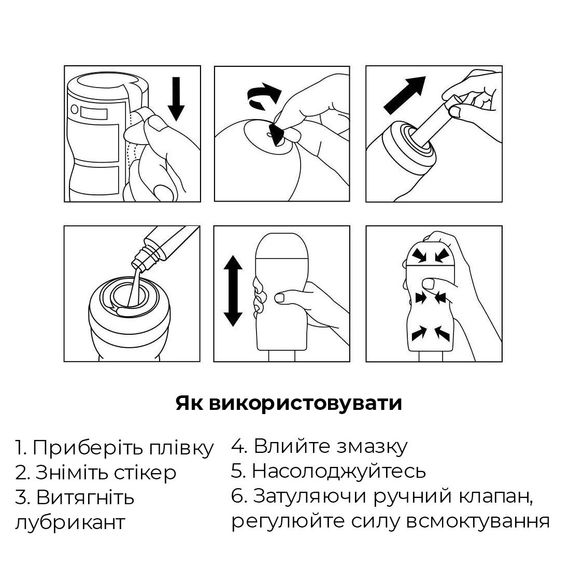 Як використовувати

1. Приберіть плівку
2. Зніміть стікер
3. Витягніть лубрикант

4. Влийте змазку
5. Насолоджуйтесь
6. Затуляючи ручний клапан, регулюйте силу всмоктування