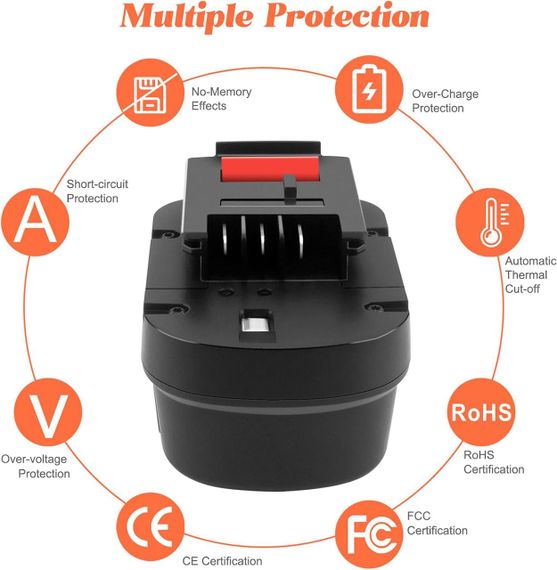 Multiple Protection

No-Memory Effects

Over-Charge Protection

A

Short-circuit Protection

Automatic Thermal Cut-off

V

Over-voltage Protection

RoHS

RoHS Certification

CE

CE Certification

FC

FCC Certification