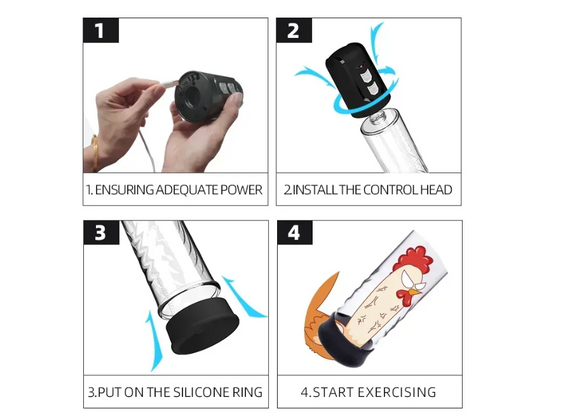 1

1. ENSURING ADEQUATE POWER

2

2.INSTALL THE CONTROL HEAD

3

3.PUT ON THE SILICONE RING

4

4.START EXERCISING