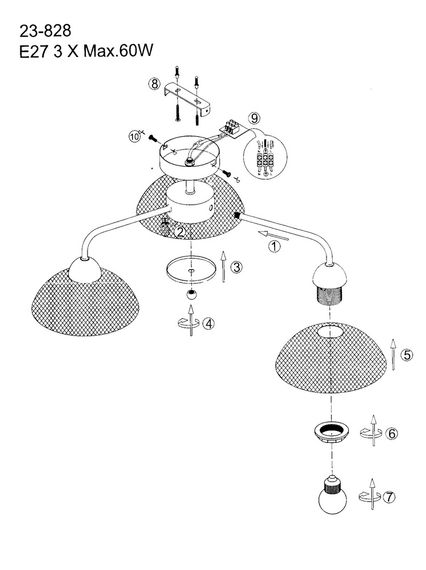 23-828
E27 3 X Max.60W

8
9
10
2
1
3
4
5
6
7