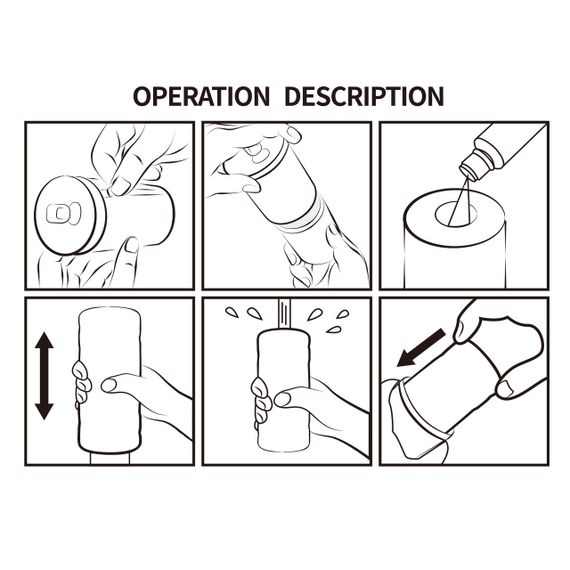 OPERATION DESCRIPTION