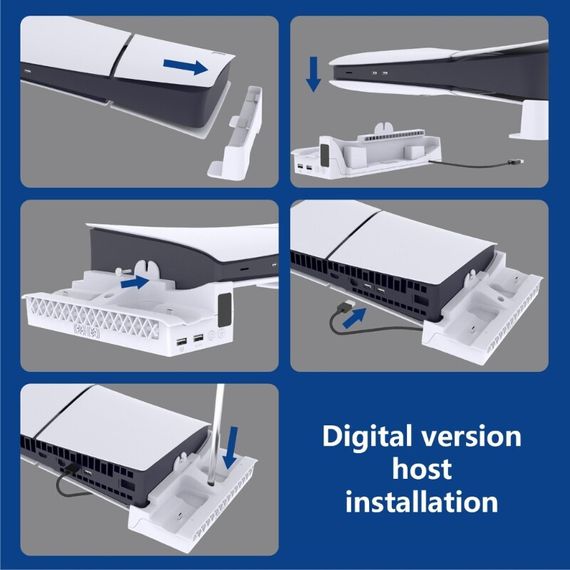 Digital version host installation