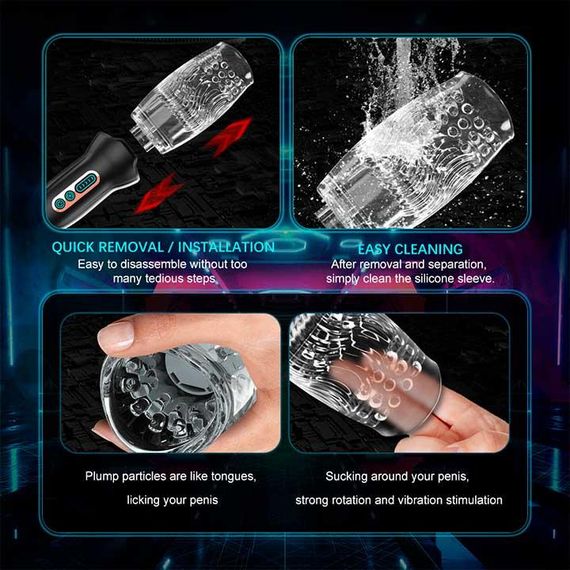 QUICK REMOVAL / INSTALLATION
Easy to disassemble without too many tedious steps.

EASY CLEANING
After removal and separation, simply clean the silicone sleeve.

Plump particles are like tongues,

licking your penis

Sucking around your penis,

strong rotation and vibration stimulation