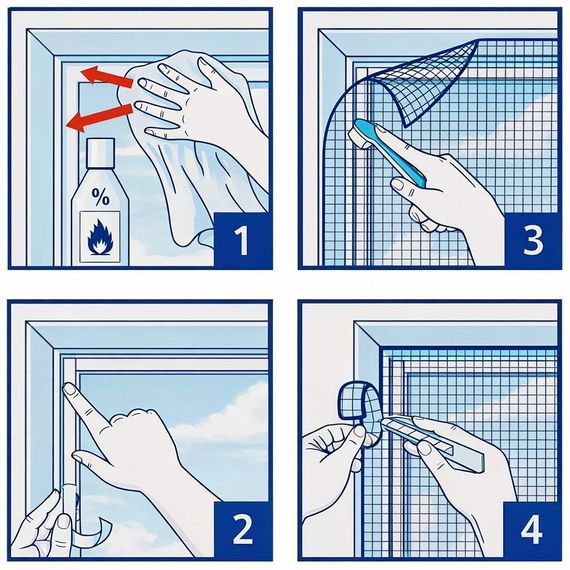 %

1

3

2

4