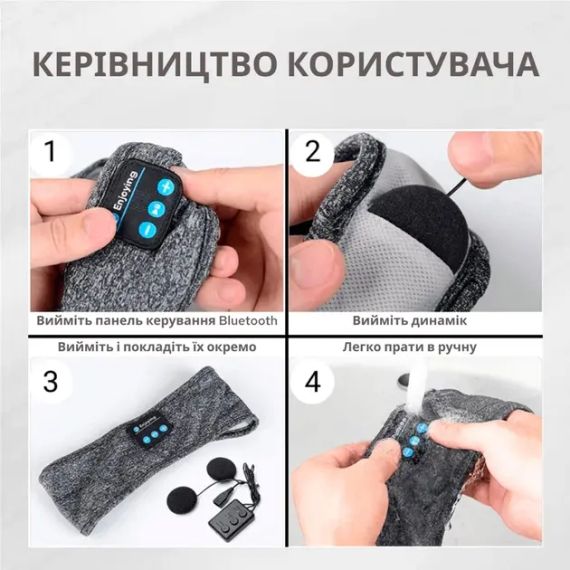 КЕРІВНИЦТВО КОРИСТУВАЧА

1

Enjoying

Вийміть панель керування Bluetooth

2

Вийміть динамік

Вийміть і покладіть їх окремо

3

Enjoying

Легко прати в ручну

4