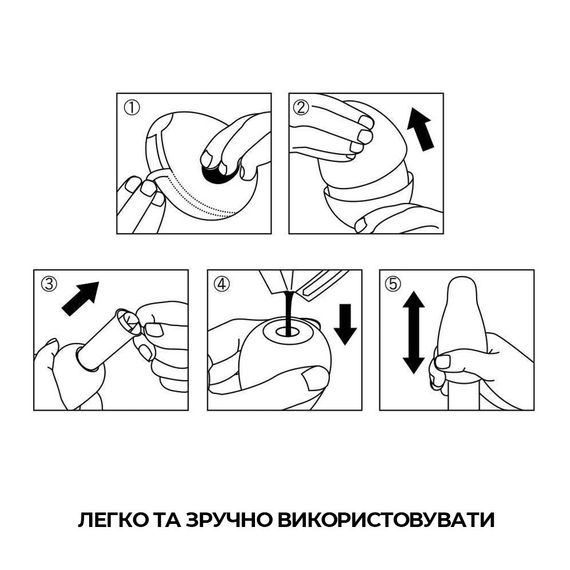 ①

②

③

④

⑤

ЛЕГКО ТА ЗРУЧНО ВИКОРИСТОВУВАТИ