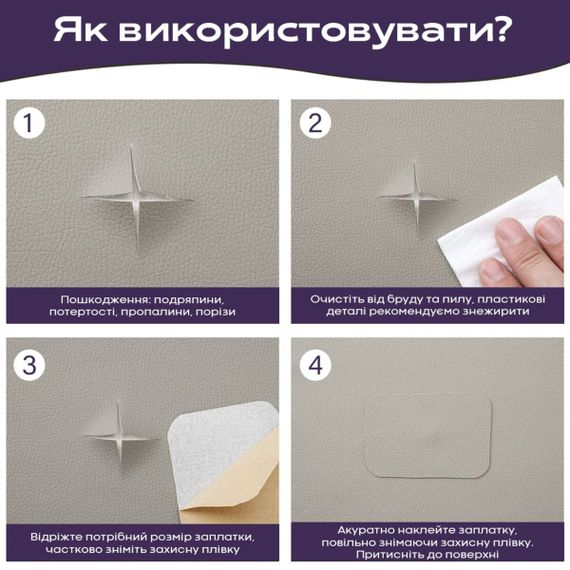 Як використовувати?

1

Пошкодження: подряпини, потертості, пропалини, порізи

2

Очистіть від бруду та пилу, пластикові деталі рекомендуємо знежирити

3

Відріжте потрібний розмір заплатки, частково зніміть захисну плівку

4

Акуратно наклейте заплатку, повільно знімаючи захисну плівку. Притисніть до поверхні