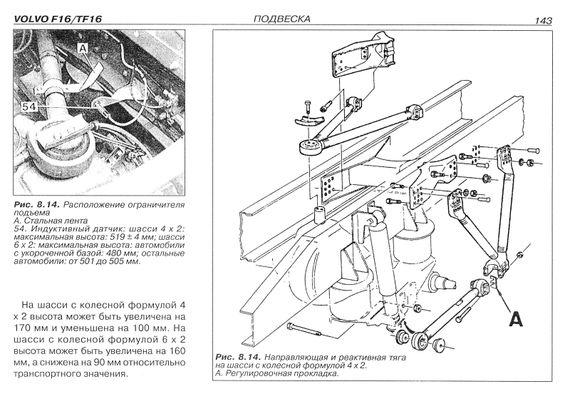 VOLVO F16/TF16

ПОДВЕСКА

143

A

54

Рис. 8.14. Расположение ограничителя подъема
А. Стальная лента
54. Индуктивный датчик: шасси 4 х 2: максимальная высота: 519 ± 4 мм; шасси 6 х 2: максимальная высота: автомобили с укороченной базой: 480 мм; остальные автомобили: от 501 до 505 мм.

На шасси с колесной формулой 4 х 2 высота может быть увеличена на 170 мм и уменьшена на 100 мм. На шасси с колесной формулой 6 х 2 высота может быть увеличена на 160 мм, а снижена на 90 мм относительно транспортного значения.

A

Рис. 8.14. Направляющая и реактивная тяга на шасси с колесной формулой 4 х 2.
А. Регулировочная прокладка.