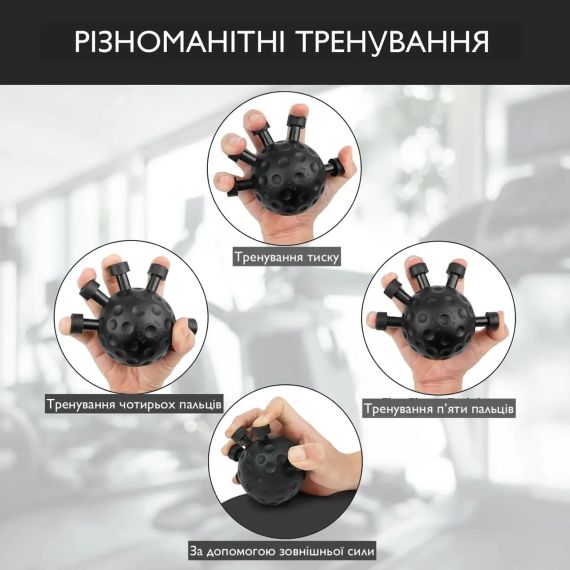 РІЗНОМАНІТНІ ТРЕНУВАННЯ

Тренування тиску

Тренування чотирьох пальців

Тренування п'яти пальців

За допомогою зовнішньої сили