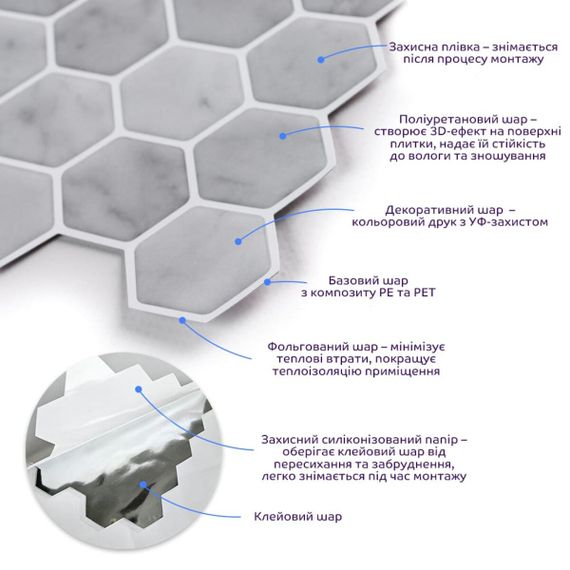 Захисна плівка – знімається після процесу монтажу

Поліуретановий шар – створює 3D-ефект на поверхні плитки, надає їй стійкість до вологи та зношування

Декоративний шар – кольоровий друк з УФ-захистом

Базовий шар з композиту PE та PET

Фольгований шар – мінімізує теплові втрати, покращує теплоізоляцію приміщення

Захисний силіконізований папір – оберігає клейовий шар від пересихання та забруднення, легко знімається під час монтажу

Клейовий шар