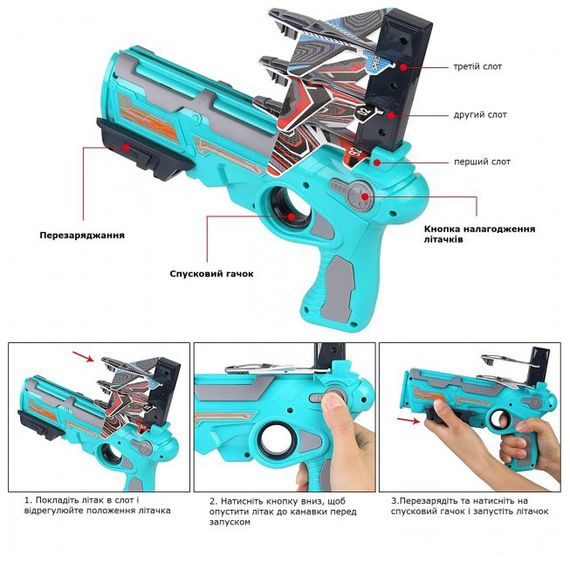 третій слот

другий слот

перший слот

Перезаряджання

Кнопка налагодження літачків

Спусковий гачок

1. Покладіть літак в слот і відрегулюйте положення літачка

2. Натисніть кнопку вниз, щоб опустити літак до канавки перед запуском

3.Перезарядіть та натисніть на спусковий гачок і запустіть літачок