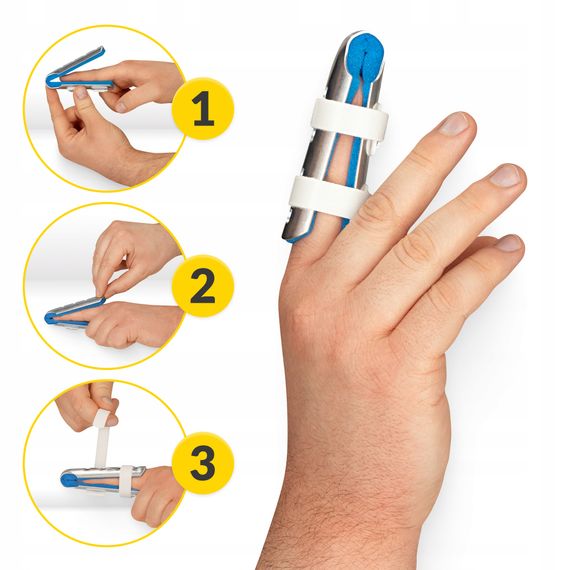 1

2

3