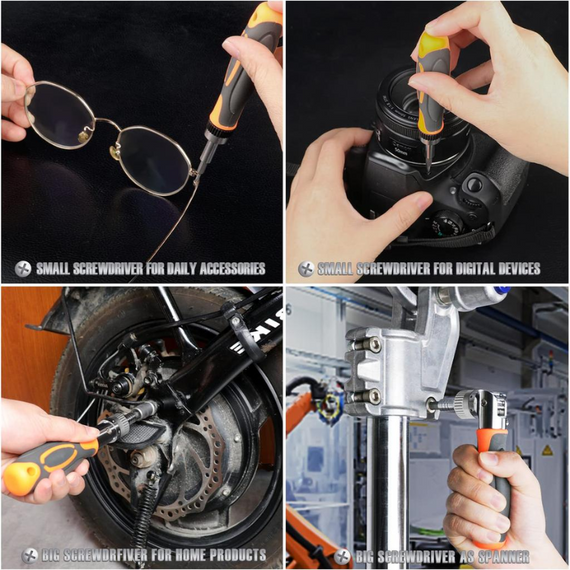 SMALL SCREWDRIVER FOR DAILY ACCESSORIES

SMALL SCREWDRIVER FOR DIGITAL DEVICES

BIG SCREWDRFIVER FOR HOME PRODUCTS

BIG SCREWDRIVER AS SPANNER