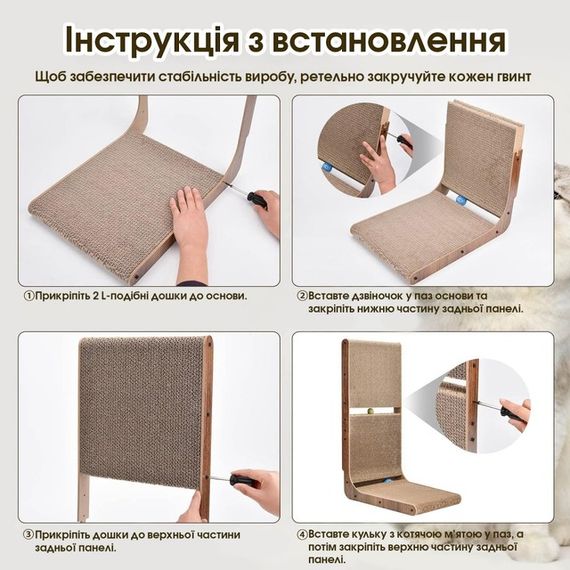 Інструкція з встановлення

Щоб забезпечити стабільність виробу, ретельно закручуйте кожен гвинт

①Прикріпіть 2 L-подібні дошки до основи.

②Вставте дзвіночок у паз основи та закріпіть нижню частину задньої панелі.

③Прикріпіть дошки до верхньої частини задньої панелі.

④Вставте кульку з котячою м'ятою у паз, а потім закріпіть верхню частину задньої панелі.