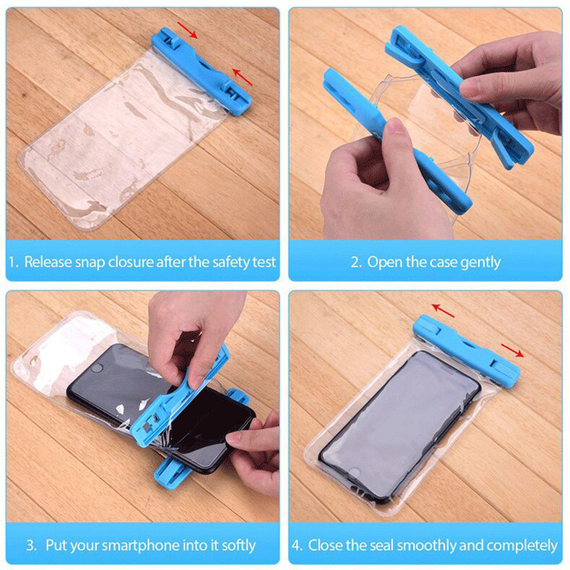 1. Release snap closure after the safety test

2. Open the case gently

3. Put your smartphone into it softly

4. Close the seal smoothly and completely