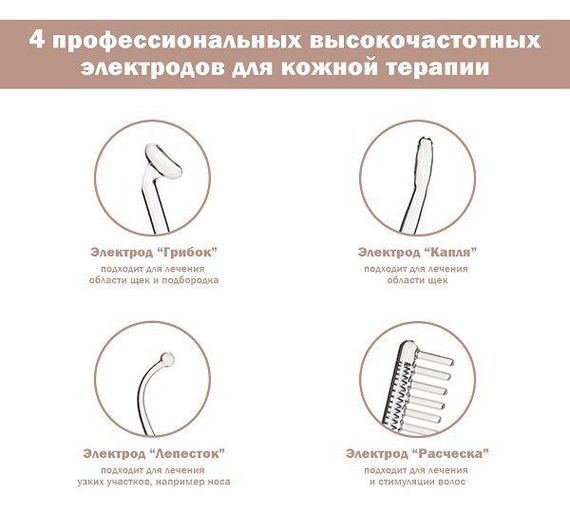 4 профессиональных высокочастотных электродов для кожной терапии

Электрод “Грибок”
подходит для лечения области щек и подбородка

Электрод “Капля”
подходит для лечения области щек

Электрод “Лепесток”
подходит для лечения узких участков, например носа

Электрод “Расческа”
подходит для лечения и стимуляции волос