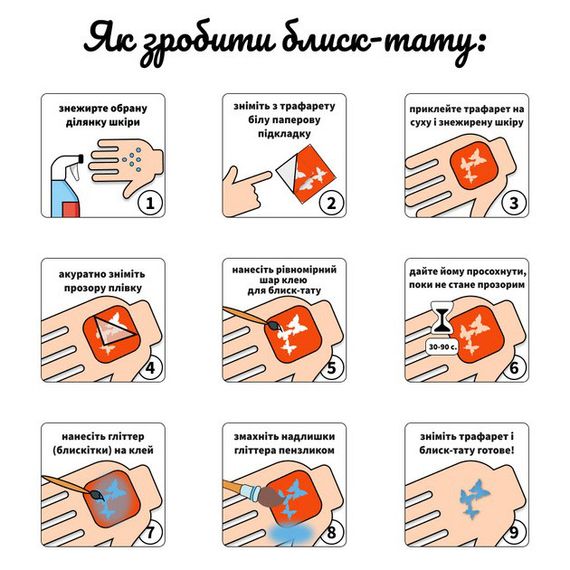 Як зробити блиск-тату:

знежирте обрану ділянку шкіри

1

зніміть з трафарету білу паперову підкладку

2

приклейте трафарет на суху і знежирену шкіру

3

акуратно зніміть прозору плівку

4

нанесіть рівномірний шар клею для блиск-тату

5

дайте йому просохнути, поки не стане прозорим

30-90 с.

6

нанесіть гліттер (блискітки) на клей

7

змахніть надлишки гліттера пензликом

8

зніміть трафарет і блиск-тату готове!

9