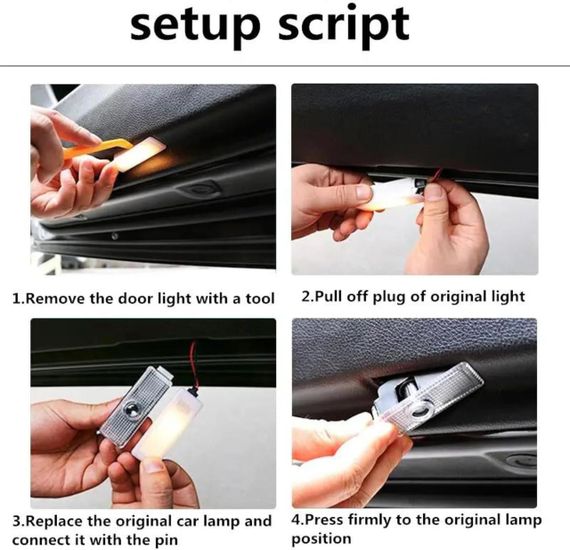 setup script

1.Remove the door light with a tool

2.Pull off plug of original light

3.Replace the original car lamp and connect it with the pin

4.Press firmly to the original lamp position