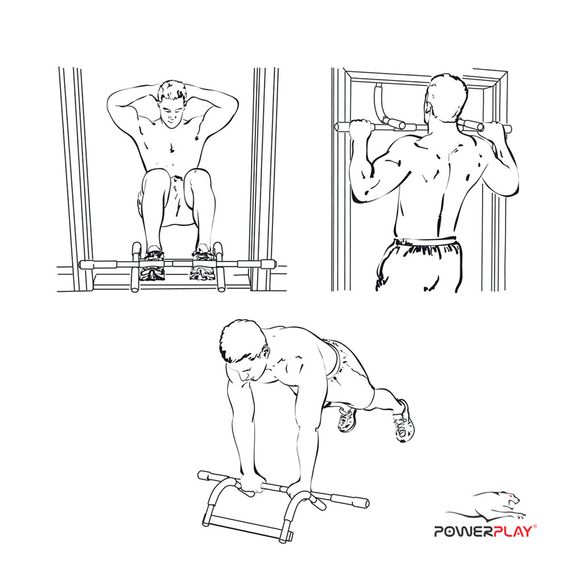 POWERPLAY®