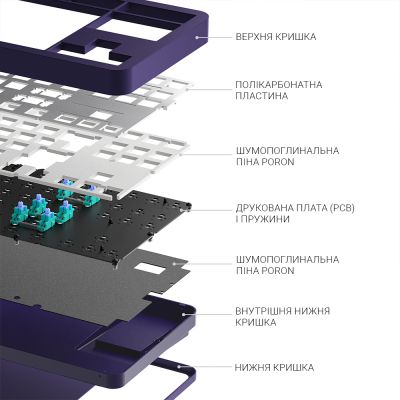 ВЕРХНЯ КРИШКА

ПОЛІКАРБОНАТНА ПЛАСТИНА

ШУМОПОГЛИНАЛЬНА ПІНА PORON

ДРУКОВАНА ПЛАТА (PCB) І ПРУЖИНИ

ШУМОПОГЛИНАЛЬНА ПІНА PORON

ВНУТРІШНЯ НИЖНЯ КРИШКА

НИЖНЯ КРИШКА