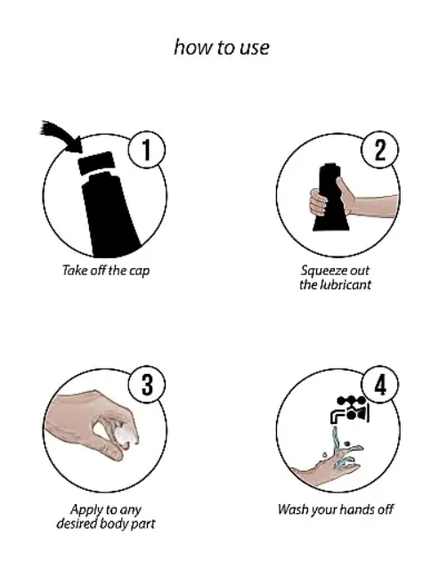 how to use

1

Take off the cap

2

Squeeze out the lubricant

3

Apply to any desired body part

4

Wash your hands off