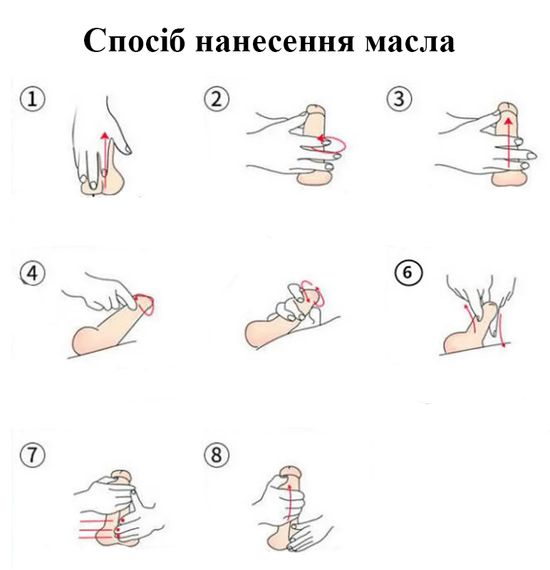 Спосіб нанесення масла

1

2

3

4

6

7

8