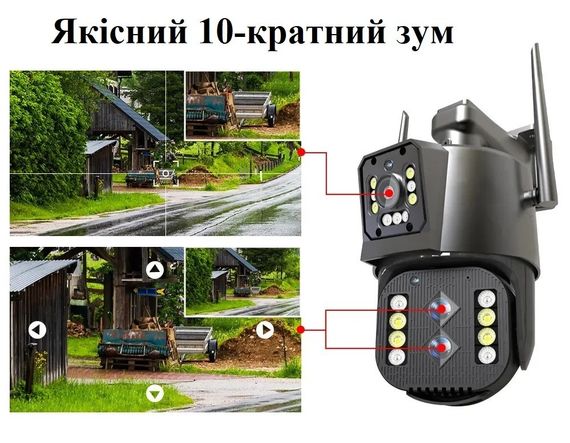 Якісний 10-кратний зум