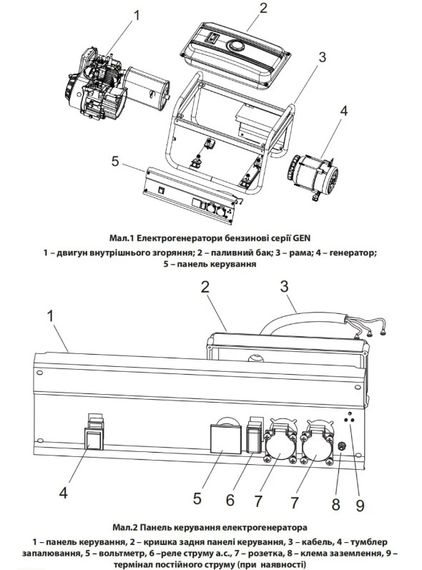 1
2
3
4
5

Мал.1 Електрогенератори бензинові серії GEN

1 – двигун внутрішнього згоряння; 2 – паливний бак; 3 – рама; 4 – генератор; 5 – панель керування

1
2
3
4
5
6
7
7
8
9

Мал.2 Панель керування електрогенератора

1 – панель керування, 2 – кришка задня панелі керування, 3 – кабель, 4 – тумблер запалювання, 5 – вольтметр, 6 –реле струму а.с., 7 – розетка, 8 – клема заземлення, 9 – термінал постійного струму (при наявності)