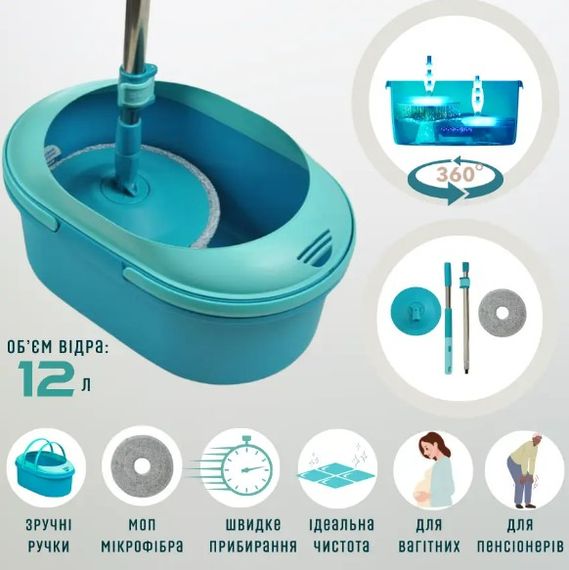 360°

ОБ'ЄМ ВІДРА:
12 Л

ЗРУЧНІ РУЧКИ

МОП МІКРОФІБРА

ШВИДКЕ ПРИБИРАННЯ

ІДЕАЛЬНА ЧИСТОТА

ДЛЯ ВАГІТНИХ

ДЛЯ ПЕНСІОНЕРІВ