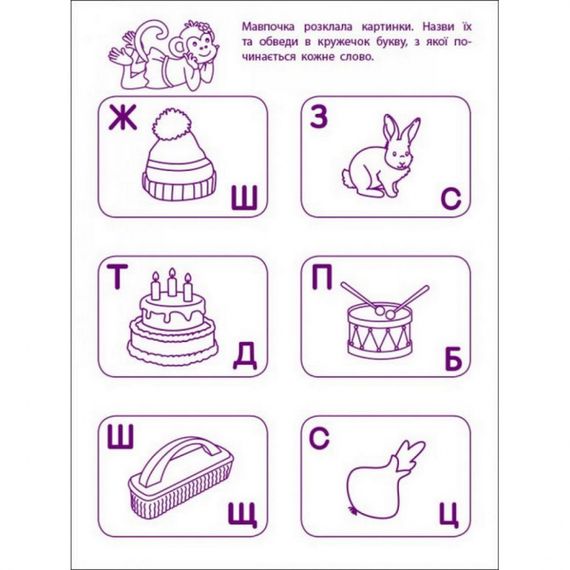 Мавпочка розклала картинки. Назви їх та обведи в кружечок букву, з якої починається кожне слово.

Ж
Ш

З
С

Т
Д

П
Б

Ш
Щ

С
Ц