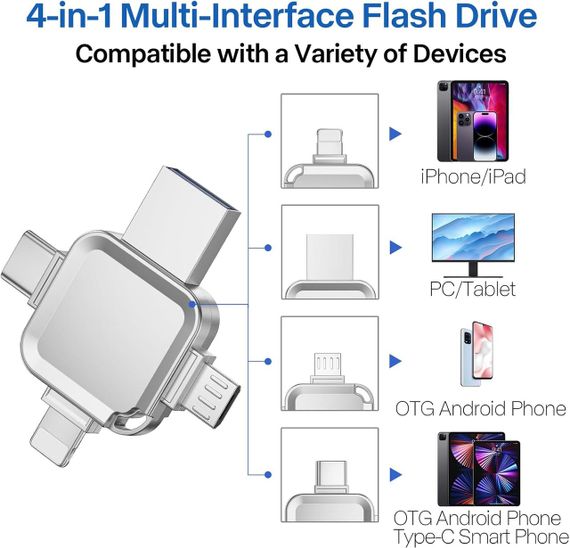 4-in-1 Multi-Interface Flash Drive

Compatible with a Variety of Devices

iPhone/iPad

PC/Tablet

OTG Android Phone

OTG Android Phone
Type-C Smart Phone