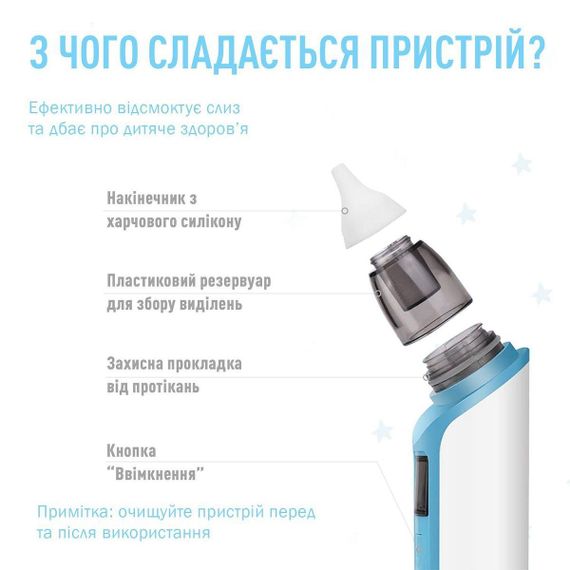 З ЧОГО СЛАДАЄТЬСЯ ПРИСТРІЙ?

Ефективно відсмоктує слиз та дбає про дитяче здоров'я

Накінечник з харчового силікону

Пластиковий резервуар для збору виділень

Захисна прокладка від протікань

Кнопка "Ввімкнення"

Примітка: очищуйте пристрій перед та після використання