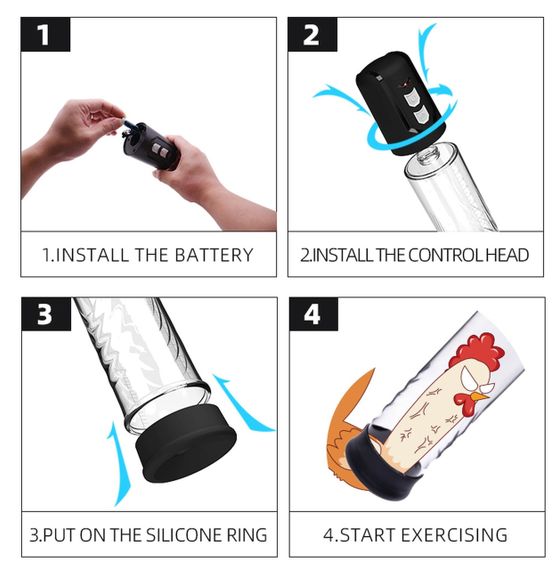 1

1.INSTALL THE BATTERY

2

2.INSTALL THE CONTROL HEAD

3

3.PUT ON THE SILICONE RING

4

4.START EXERCISING