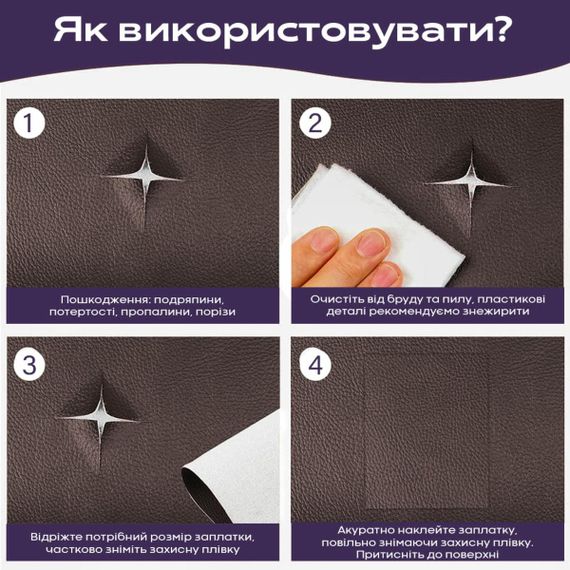 Як використовувати?

1

Пошкодження: подряпини, потертості, пропалини, порізи

2

Очистіть від бруду та пилу, пластикові деталі рекомендуємо знежирити

3

Відріжте потрібний розмір заплатки, частково зніміть захисну плівку

4

Акуратно наклейте заплатку, повільно знімаючи захисну плівку. Притисніть до поверхні