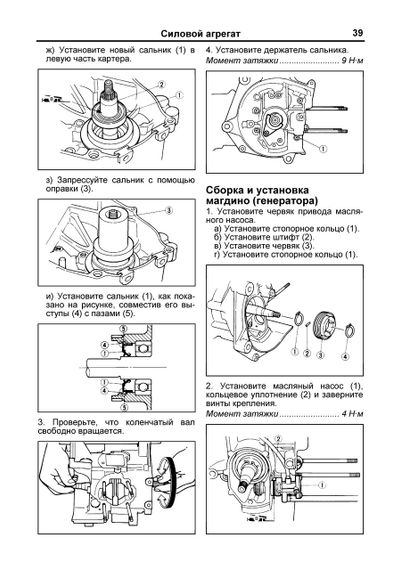 Силовой агрегат 39

ж) Установите новый сальник (1) в левую часть картера.

2
1

з) Запрессуйте сальник с помощью оправки (3).

3

и) Установите сальник (1), как показано на рисунке, совместив его выступы (4) с пазами (5).

5
4
1
1
4
5

3. Проверьте, что коленчатый вал свободно вращается.

4. Установите держатель сальника.
Момент затяжки ........................ 9 Н·м

1

Сборка и установка магдино (генератора)

1. Установите червяк привода масляного насоса.
а) Установите стопорное кольцо (1).
б) Установите штифт (2).
в) Установите червяк (3).
г) Установите стопорное кольцо (1).

1 2 3 4

2. Установите масляный насос (1), кольцевое уплотнение (2) и заверните винты крепления.
Момент затяжки ........................ 4 Н·м

2
1