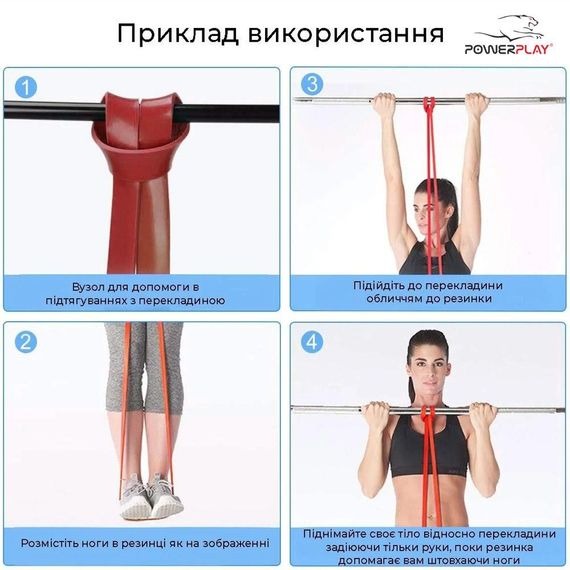 Приклад використання

POWERPLAY®

1

Вузол для допомоги в підтягуваннях з перекладиною

3

Підійдіть до перекладини обличчям до резинки

2

Розмістіть ноги в резинці як на зображенні

4

Піднімайте своє тіло відносно перекладини задіюючи тільки руки, поки резинка допомагає вам штовхаючи ноги