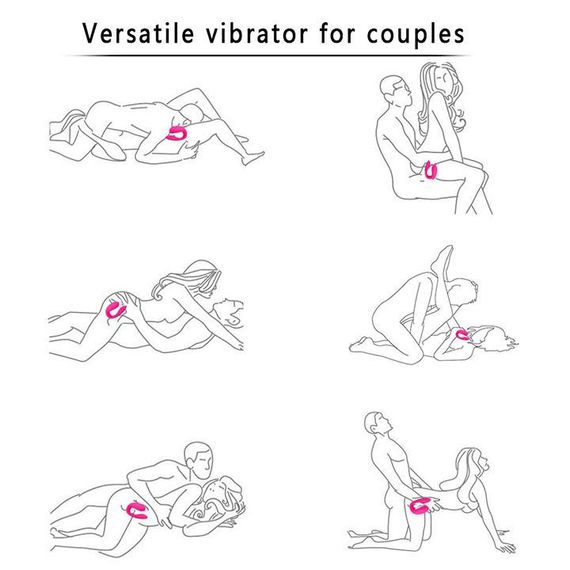 Versatile vibrator for couples