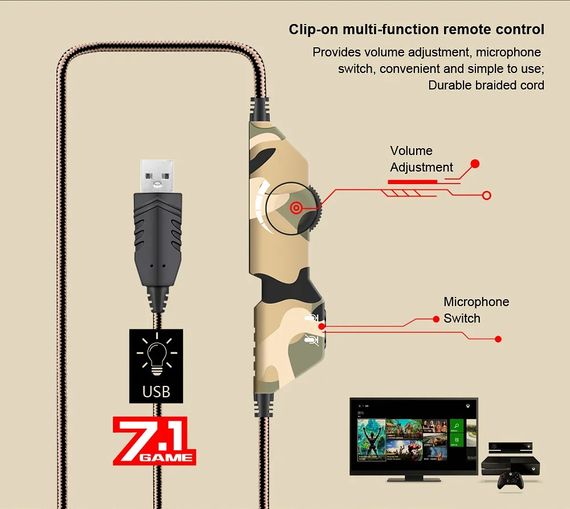 Clip-on multi-function remote control

Provides volume adjustment, microphone switch, convenient and simple to use; Durable braided cord

Volume Adjustment

Microphone Switch

USB

7.1 GAME