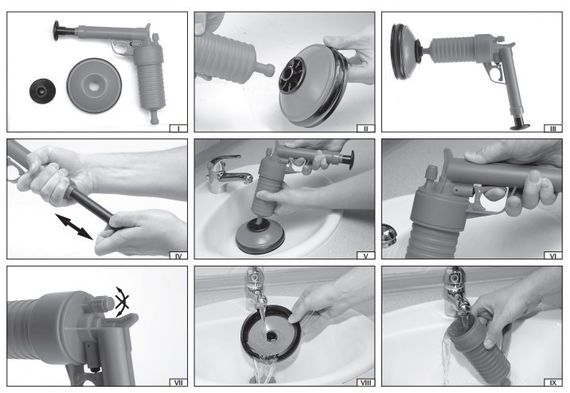 I

II

III

IV

V

VI

VII

VIII

IX