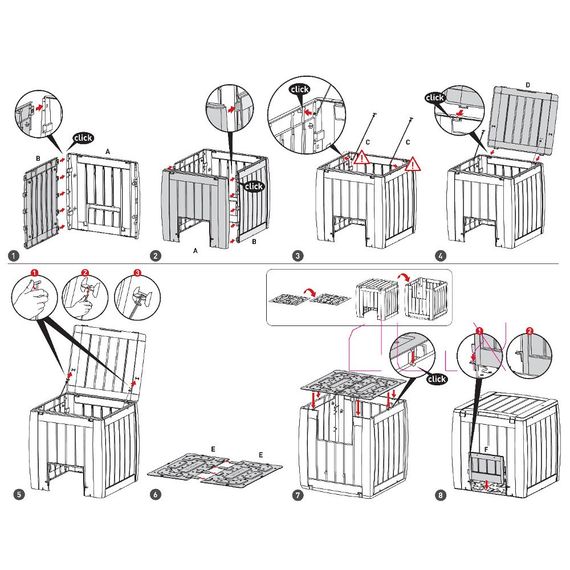 click
B
A
1
click
A
B
2
click
C
C
3
click
D
4
1
2
3
5
E
E
6
click
7
1
2
F
8