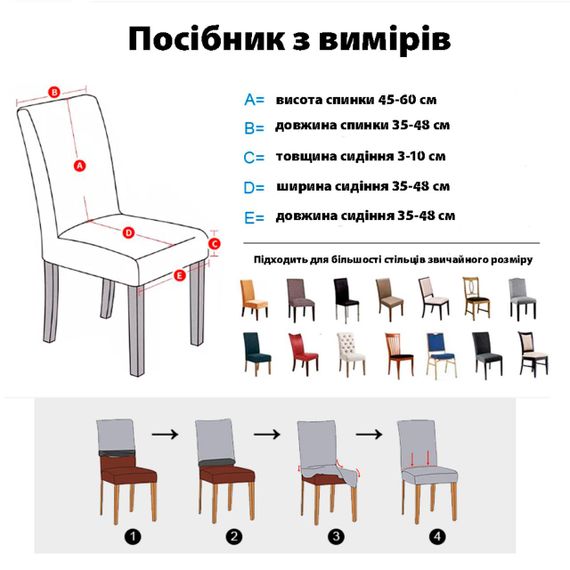 Посібник з вимірів

B

A

D

C

E

A= висота спинки 45-60 см

B= довжина спинки 35-48 см

C= товщина сидіння 3-10 см

D= ширина сидіння 35-48 см

E= довжина сидіння 35-48 см

Підходить для більшості стільців звичайного розміру

1

2

3

4